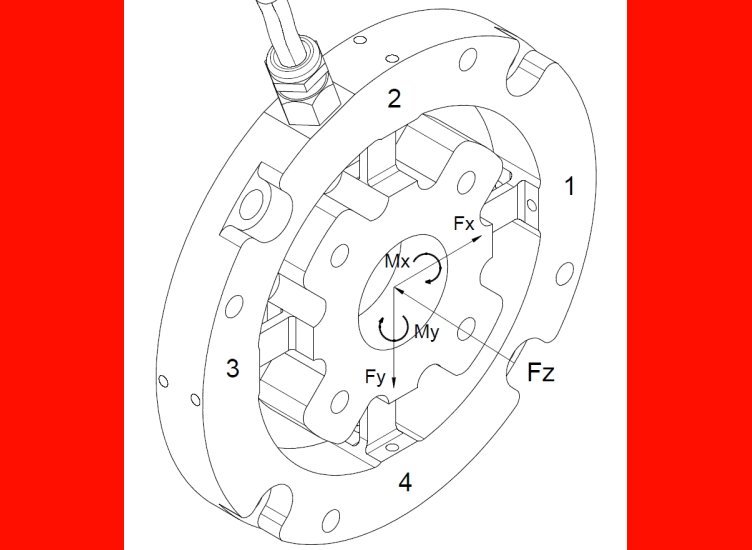 2
1
Fx
Mx
My
3
Fy
Fz
4