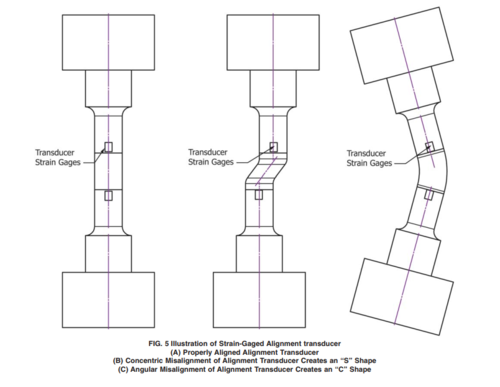 Transducer
Strain Gages

Transducer
Strain Gages

Transducer
Strain Gages

FIG. 5 Illustration of Strain-Gaged Alignment transducer
(A) Properly Aligned Alignment Transducer
(B) Concentric Misalignment of Alignment Transducer Creates an "S" Shape
(C) Angular Misalignment of Alignment Transducer Creates an "C" Shape